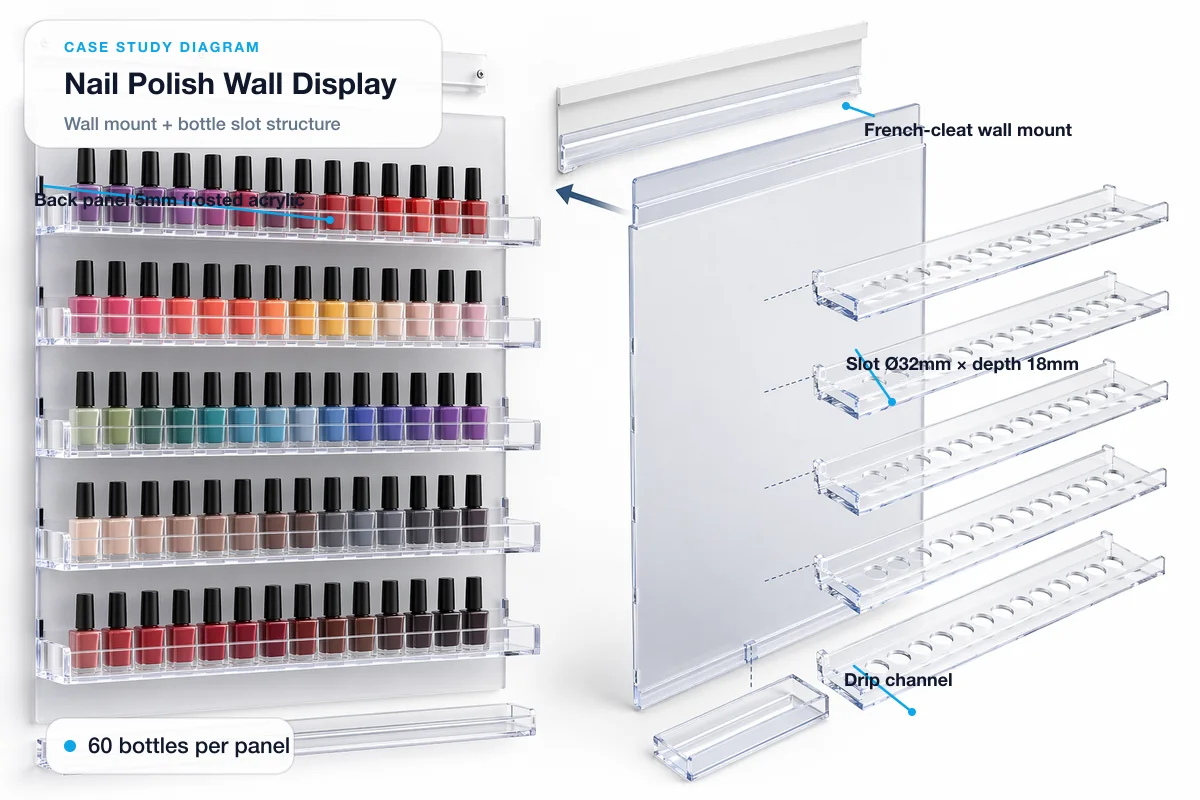 CASE STUDY DIAGRAM

Nail Polish Wall Display

Wall mount + bottle slot structure

Back panel 5mm frosted acrylic

French-cleat wall mount

Slot Ø32mm × depth 18mm

Drip channel

60 bottles per panel